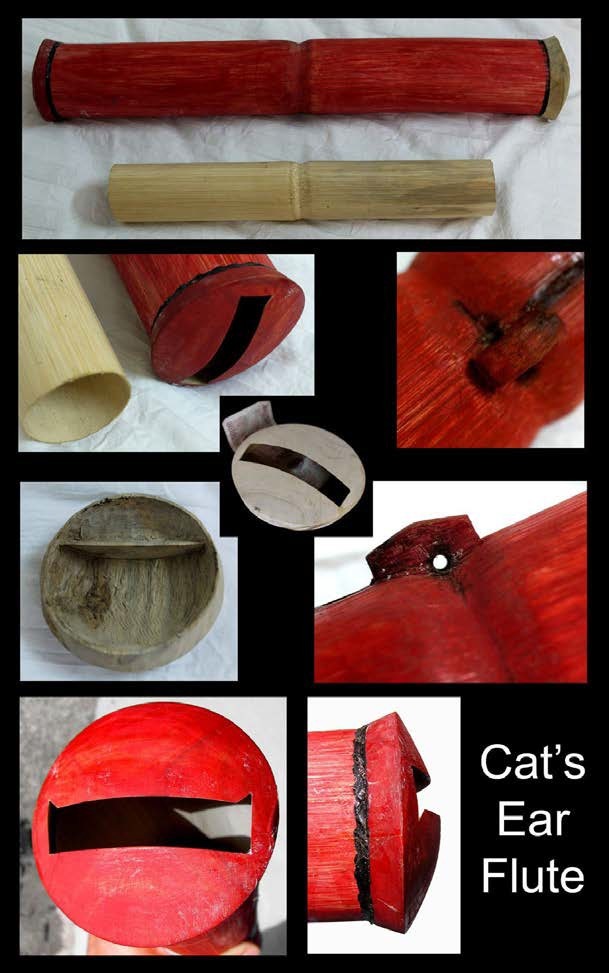 Cat's Ear Flute